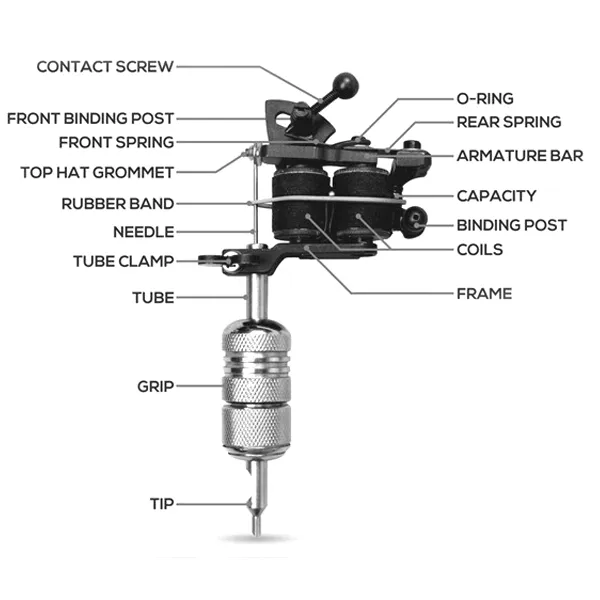 CONTACT SCREW
FRONT BINDING POST
FRONT SPRING
TOP HAT GROMMET
RUBBER BAND
NEEDLE
TUBE CLAMP
TUBE
GRIP
TIP
O-RING
REAR SPRING
ARMATURE BAR
CAPACITY
BINDING POST
COILS
FRAME