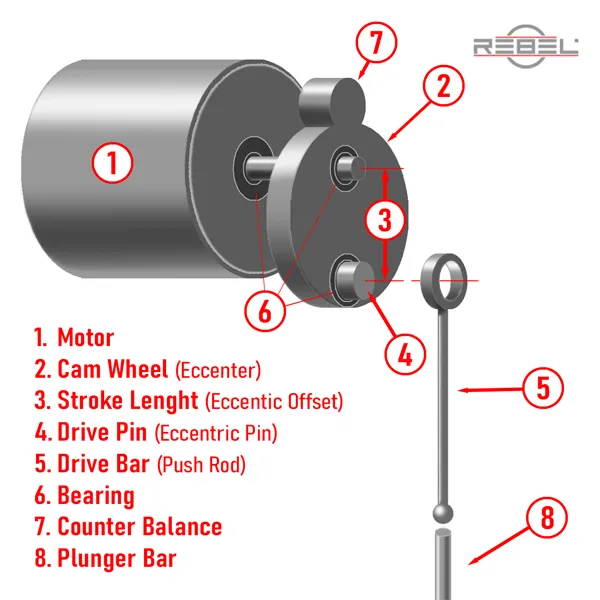 REBEL

7

2

1

3

6

4

5

8

1. Motor
2. Cam Wheel (Eccenter)
3. Stroke Lenght (Eccentic Offset)
4. Drive Pin (Eccentric Pin)
5. Drive Bar (Push Rod)
6. Bearing
7. Counter Balance
8. Plunger Bar